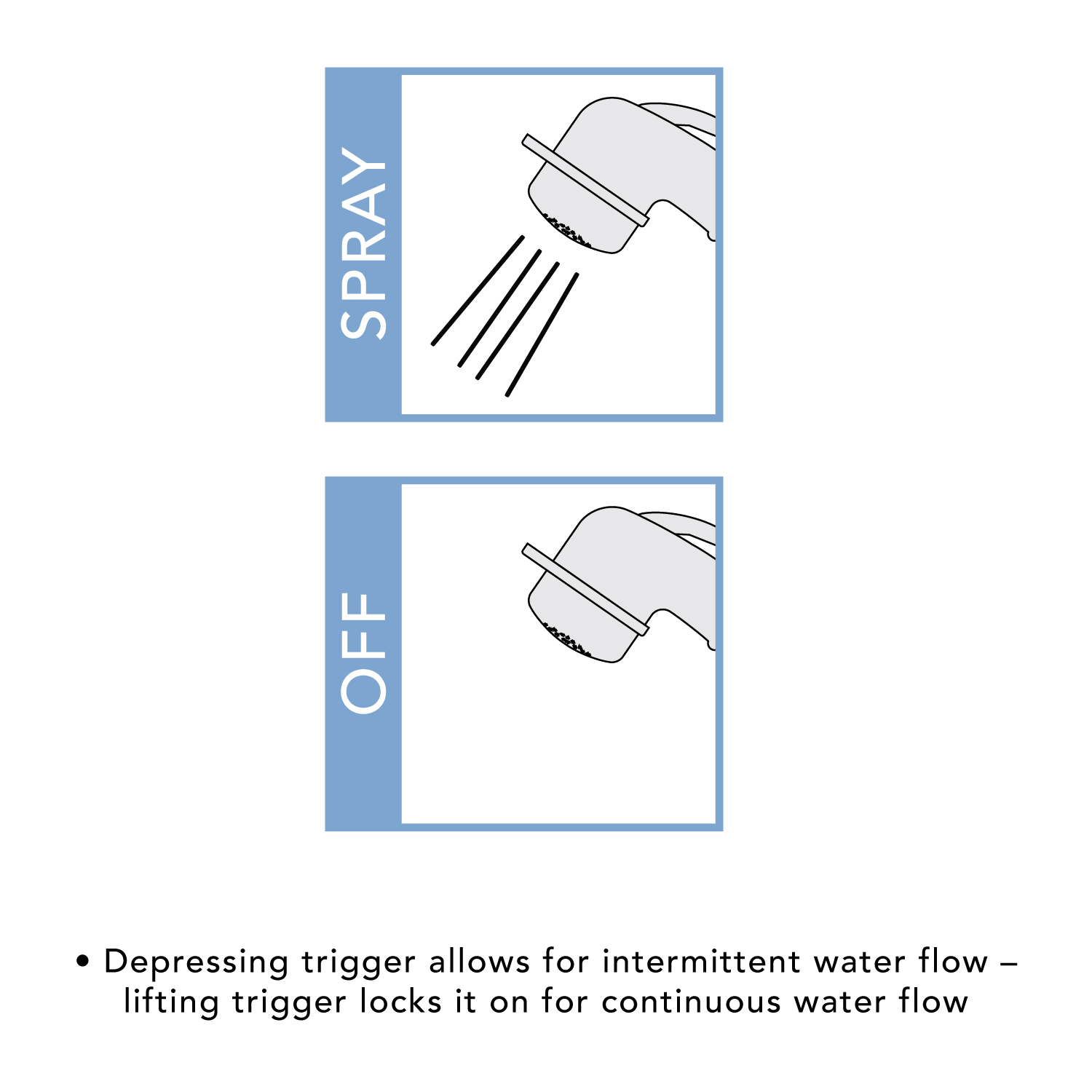 SPRAY

OFF

• Depressing trigger allows for intermittent water flow – lifting trigger locks it on for continuous water flow