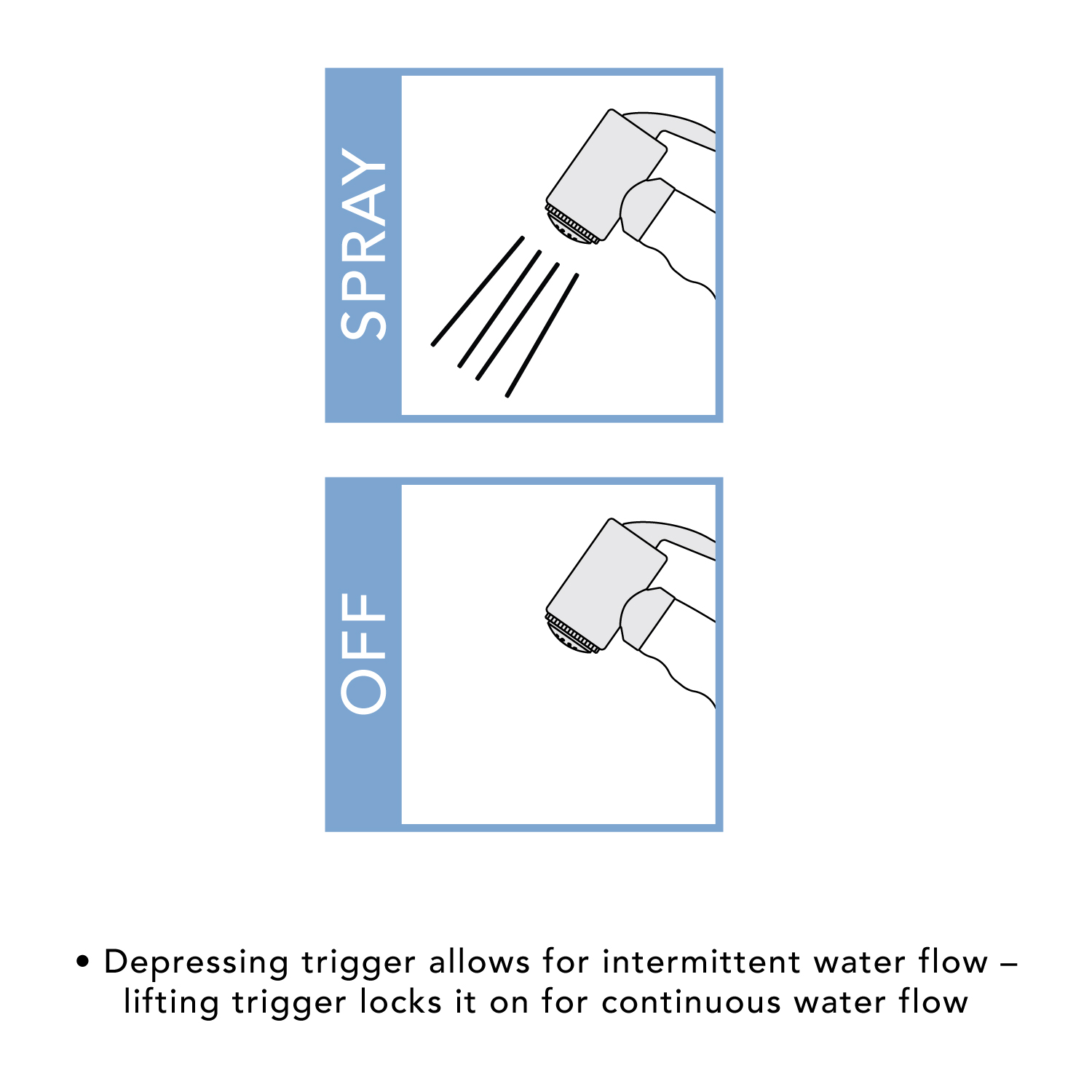 SPRAY

OFF

• Depressing trigger allows for intermittent water flow – lifting trigger locks it on for continuous water flow